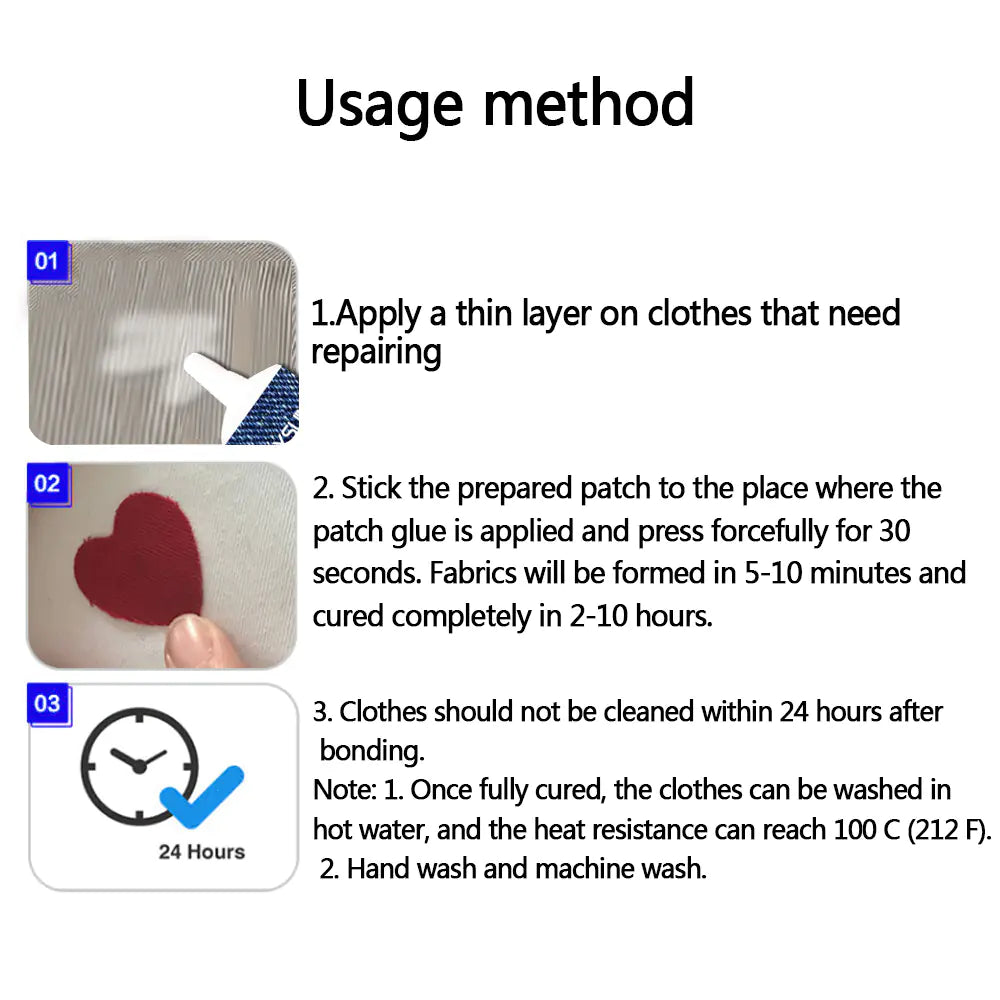 Usage method

01

1.Apply a thin layer on clothes that need repairing

02

2. Stick the prepared patch to the place where the patch glue is applied and press forcefully for 30 seconds. Fabrics will be formed in 5-10 minutes and cured completely in 2-10 hours.

03

24 Hours

3. Clothes should not be cleaned within 24 hours after bonding.
Note: 1. Once fully cured, the clothes can be washed in hot water, and the heat resistance can reach 100 C (212 F).
2. Hand wash and machine wash.